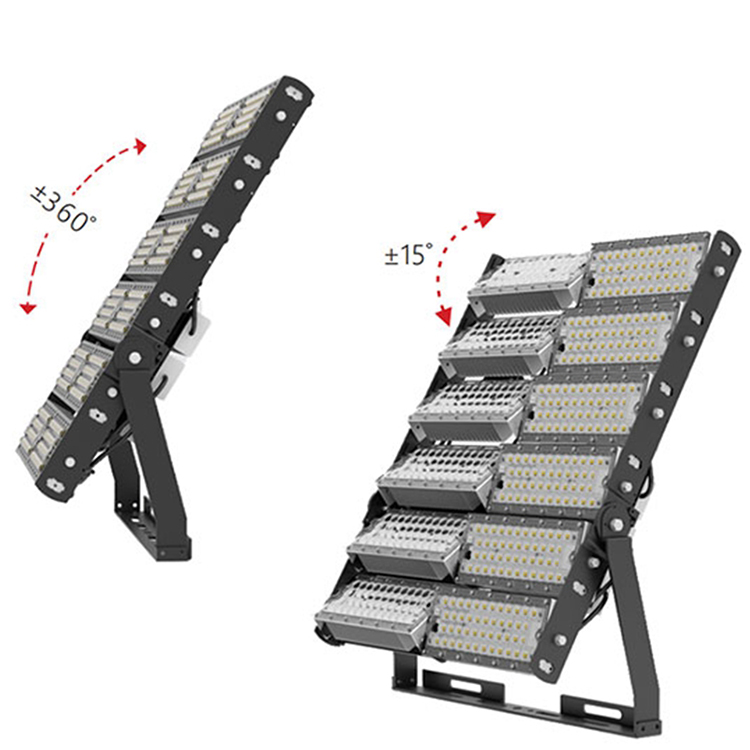 ±360°

±15°