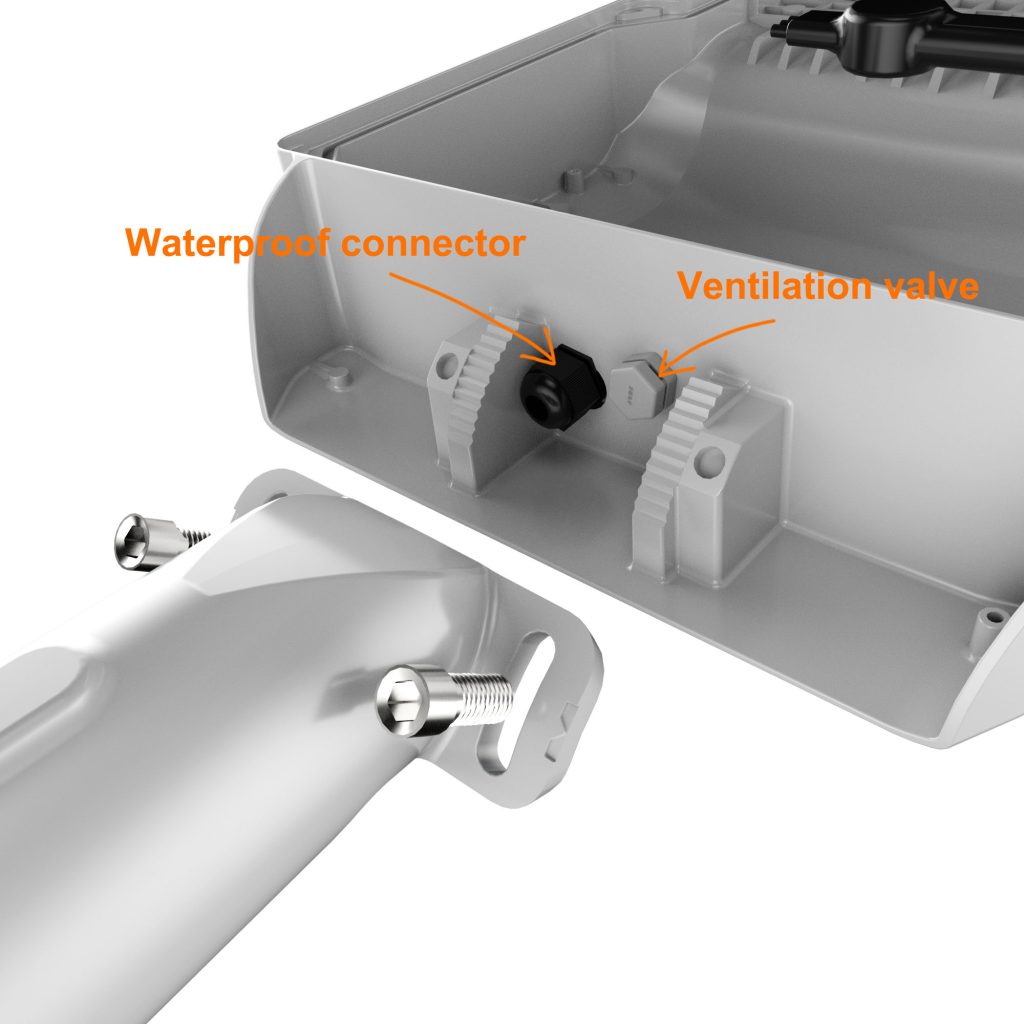 Waterproof connector
Ventilation valve