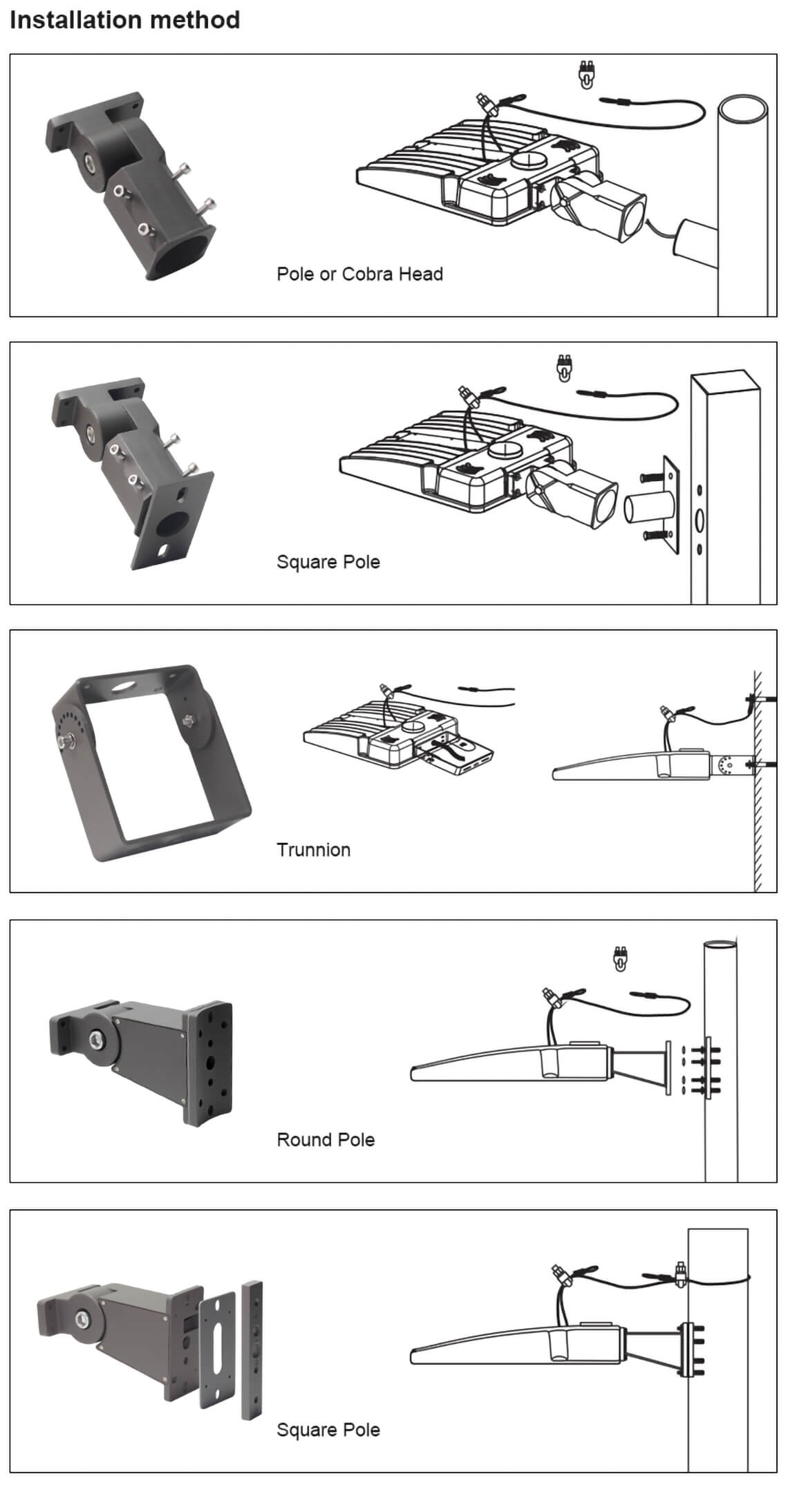 Installation method

Pole or Cobra Head

Square Pole

Trunnion

Round Pole

Square Pole